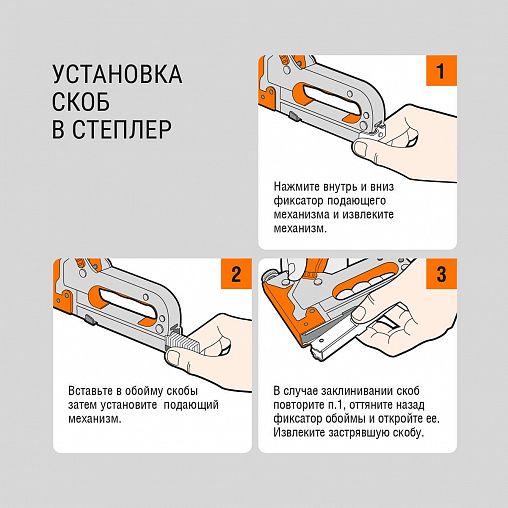 УСТАНОВКА СКОБ В СТЕПЛЕР

1

Нажмите внутрь и вниз фиксатор подающего механизма и извлеките механизм.

2

Вставьте в обойму скобы затем установите подающий механизм.

3

В случае заклинивании скоб повторите п.1, оттяните назад фиксатор обоймы и откройте ее. Извлеките застрявшую скобу.