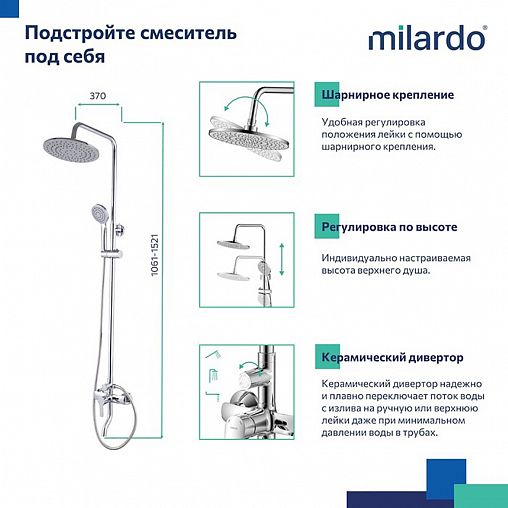 Подстройте смеситель под себя

milardo®

370

1061-1521

Шарнирное крепление

Удобная регулировка положения лейки с помощью шарнирного крепления.

Регулировка по высоте

Индивидуально настраиваемая высота верхнего душа.

Керамический дивертор

Керамический дивертор надежно и плавно переключает поток воды с излива на ручную или верхнюю лейки даже при минимальном давлении воды в трубах.