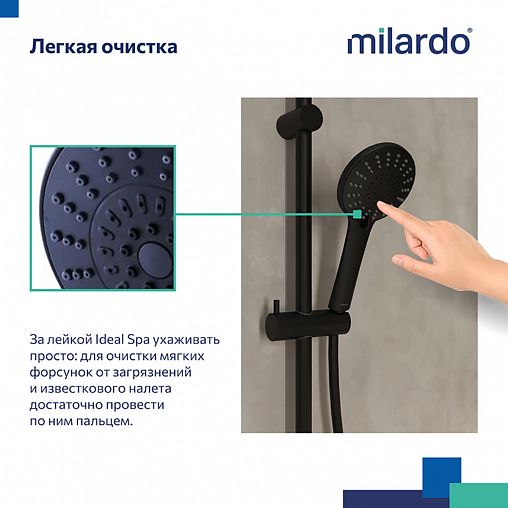 Легкая очистка

milardo®

За лейкой Ideal Spa ухаживать просто: для очистки мягких форсунок от загрязнений и известкового налета достаточно провести по ним пальцем.