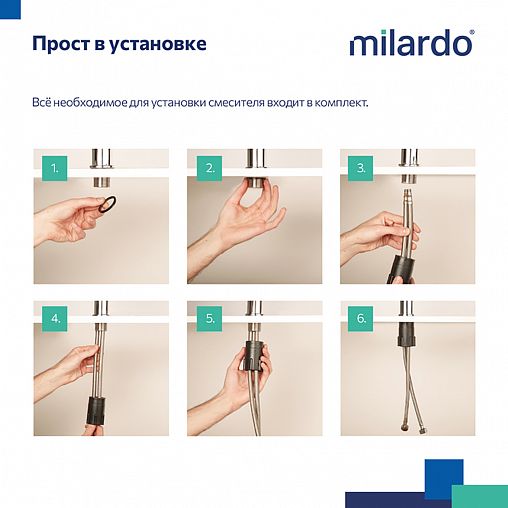 Прост в установке

milardo®

Всё необходимое для установки смесителя входит в комплект.

1.

2.

3.

4.

5.

6.