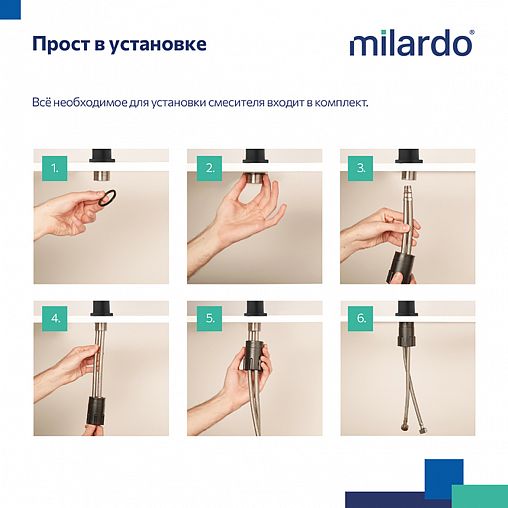 Прост в установке

milardo®

Всё необходимое для установки смесителя входит в комплект.

1.

2.

3.

4.

5.

6.