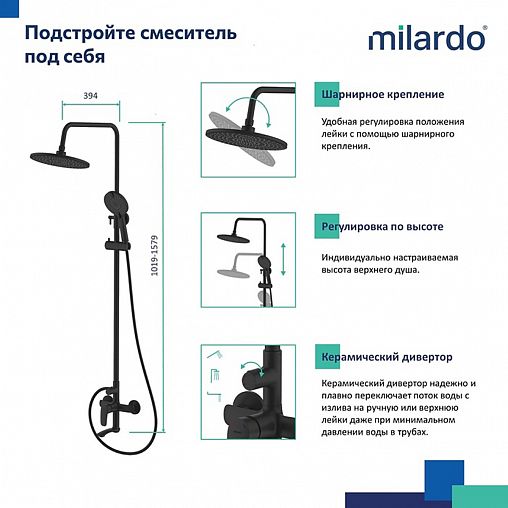 Подстройте смеситель под себя

milardo

394

1019-1579

Шарнирное крепление

Удобная регулировка положения лейки с помощью шарнирного крепления.

Регулировка по высоте

Индивидуально настраиваемая высота верхнего душа.

Керамический дивертор

Керамический дивертор надежно и плавно переключает поток воды с излива на ручную или верхнюю лейки даже при минимальном давлении воды в трубах.