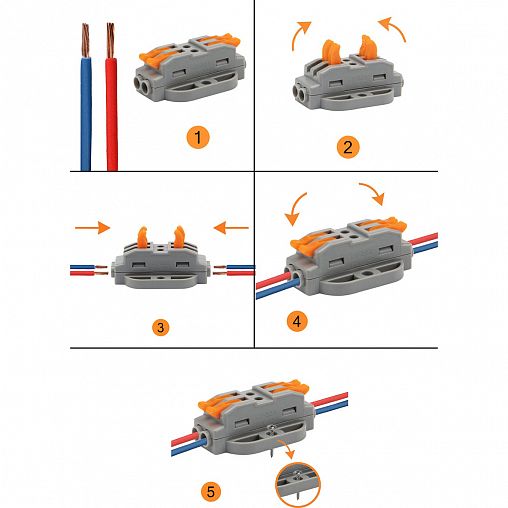 1

2

3

4

5