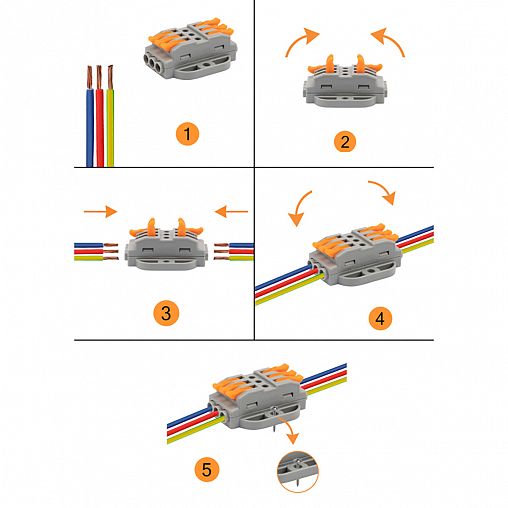 1

2

3

4

5