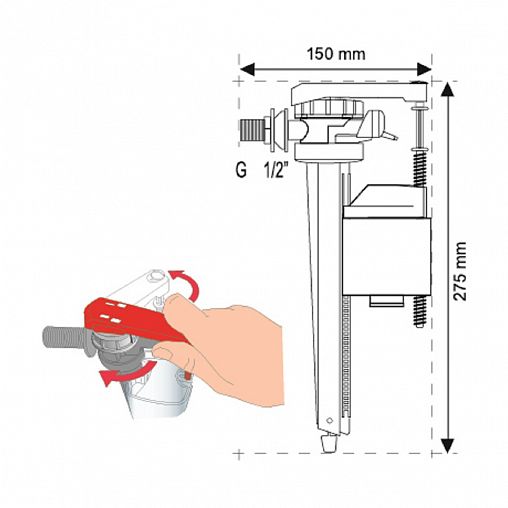 150 mm

G 1/2"

275 mm