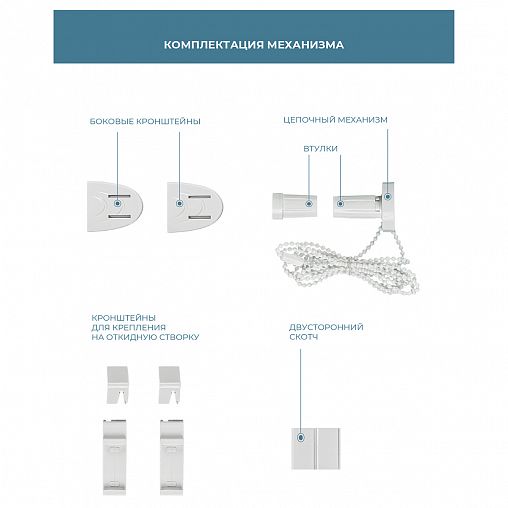 КОМПЛЕКТАЦИЯ МЕХАНИЗМА

БОКОВЫЕ КРОНШТЕЙНЫ

ЦЕПОЧНЫЙ МЕХАНИЗМ

ВТУЛКИ

КРОНШТЕЙНЫ ДЛЯ КРЕПЛЕНИЯ НА ОТКИДНУЮ СТВОРКУ

ДВУСТОРОННИЙ СКОТЧ