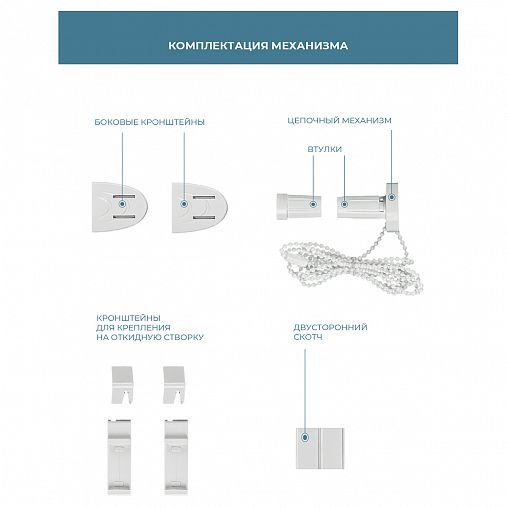 КОМПЛЕКТАЦИЯ МЕХАНИЗМА

БОКОВЫЕ КРОНШТЕЙНЫ

ЦЕПОЧНЫЙ МЕХАНИЗМ

ВТУЛКИ

КРОНШТЕЙНЫ ДЛЯ КРЕПЛЕНИЯ НА ОТКИДНУЮ СТВОРКУ

ДВУСТОРОННИЙ СКОТЧ