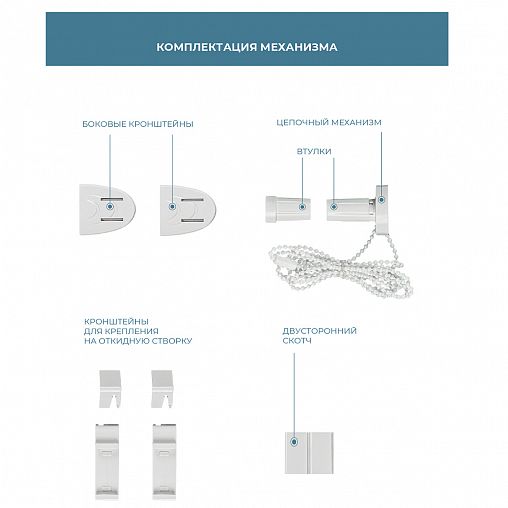 КОМПЛЕКТАЦИЯ МЕХАНИЗМА

БОКОВЫЕ КРОНШТЕЙНЫ

ЦЕПОЧНЫЙ МЕХАНИЗМ

ВТУЛКИ

КРОНШТЕЙНЫ ДЛЯ КРЕПЛЕНИЯ НА ОТКИДНУЮ СТВОРКУ

ДВУСТОРОННИЙ СКОТЧ