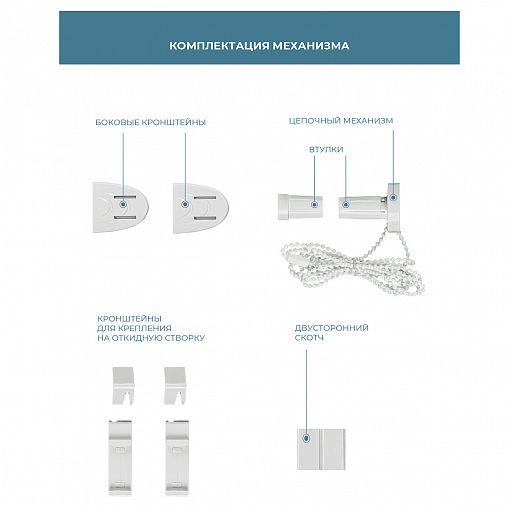 КОМПЛЕКТАЦИЯ МЕХАНИЗМА

БОКОВЫЕ КРОНШТЕЙНЫ

ЦЕПОЧНЫЙ МЕХАНИЗМ

ВТУЛКИ

КРОНШТЕЙНЫ ДЛЯ КРЕПЛЕНИЯ НА ОТКИДНУЮ СТВОРКУ

ДВУСТОРОННИЙ СКОТЧ