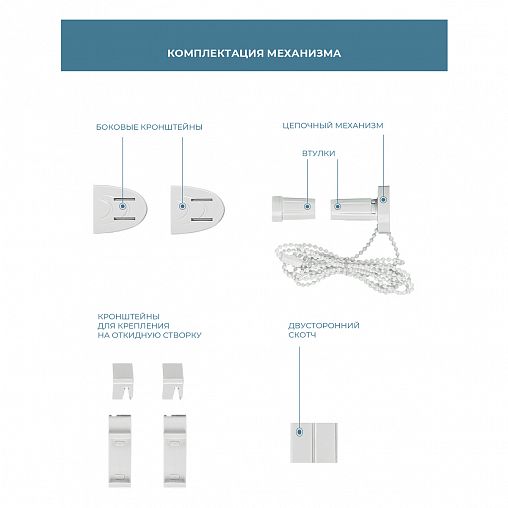 КОМПЛЕКТАЦИЯ МЕХАНИЗМА

БОКОВЫЕ КРОНШТЕЙНЫ

ЦЕПОЧНЫЙ МЕХАНИЗМ

ВТУЛКИ

КРОНШТЕЙНЫ ДЛЯ КРЕПЛЕНИЯ НА ОТКИДНУЮ СТВОРКУ

ДВУСТОРОННИЙ СКОТЧ