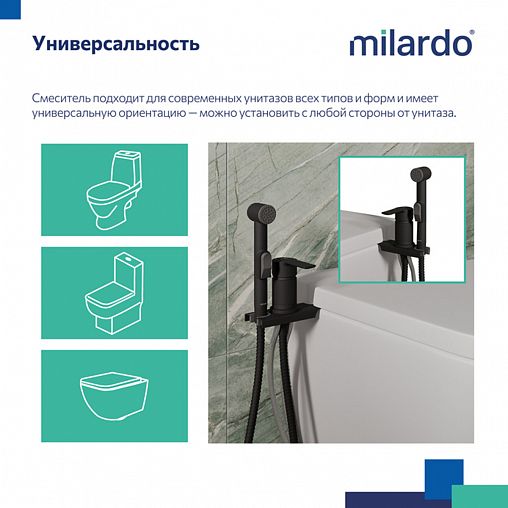 Универсальность

milardo®

Смеситель подходит для современных унитазов всех типов и форм и имеет универсальную ориентацию — можно установить с любой стороны от унитаза.