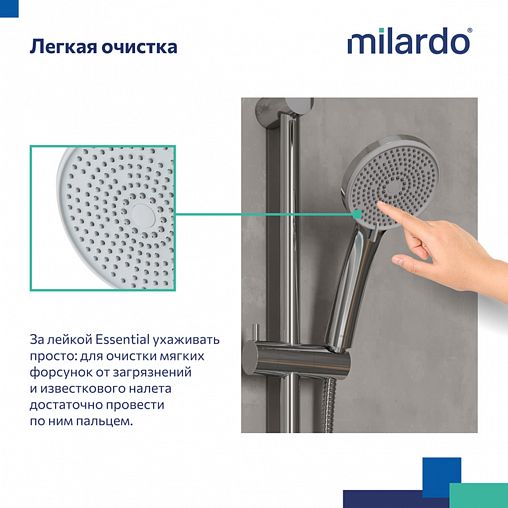 Легкая очистка

milardo®

За лейкой Essential ухаживать просто: для очистки мягких форсунок от загрязнений и известкового налета достаточно провести по ним пальцем.