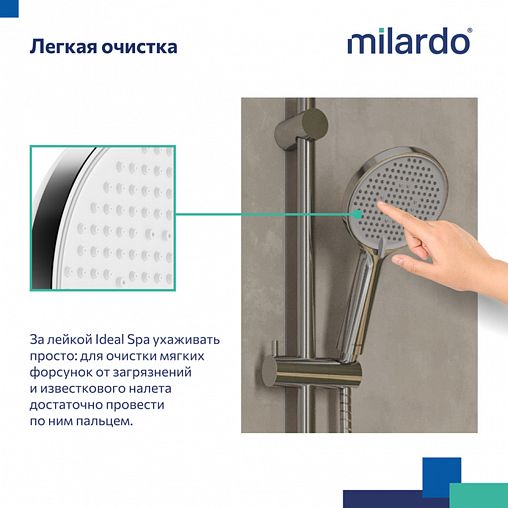 Легкая очистка

milardo®

За лейкой Ideal Spa ухаживать просто: для очистки мягких форсунок от загрязнений и известкового налета достаточно провести по ним пальцем.