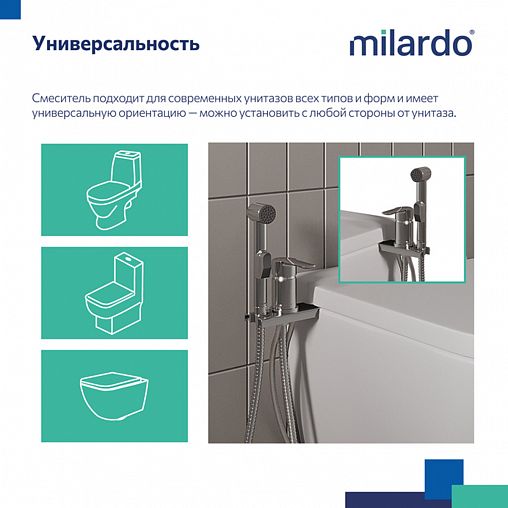 Универсальность

milardo®

Смеситель подходит для современных унитазов всех типов и форм и имеет универсальную ориентацию — можно установить с любой стороны от унитаза.