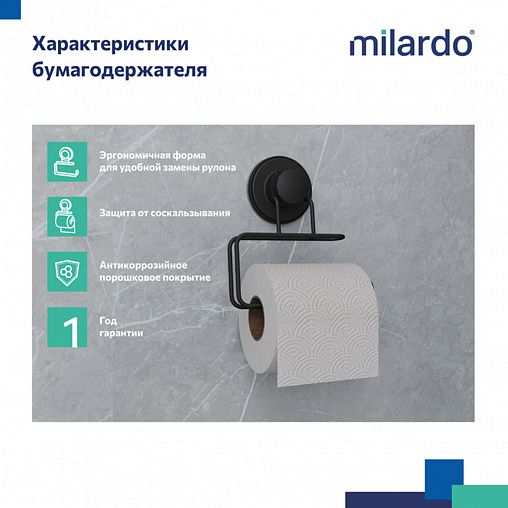 Характеристики бумагодержателя

milardo®

Эргономичная форма для удобной замены рулона

Защита от соскальзывания

Антикоррозийное порошковое покрытие

1

Год гарантии