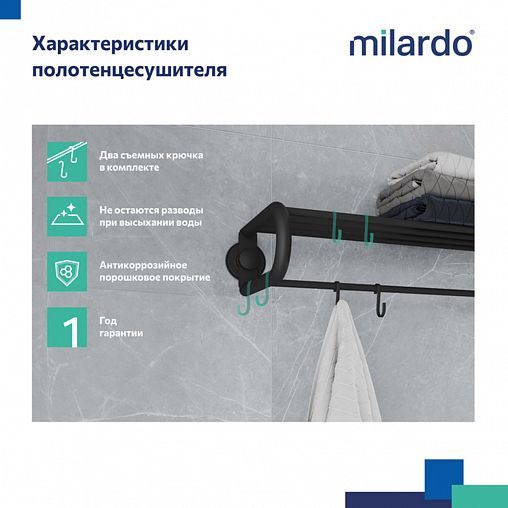 Характеристики полотенцесушителя

milardo®

Два съемных крючка в комплекте

Не остаются разводы при высыхании воды

Антикоррозийное порошковое покрытие

1

Год гарантии