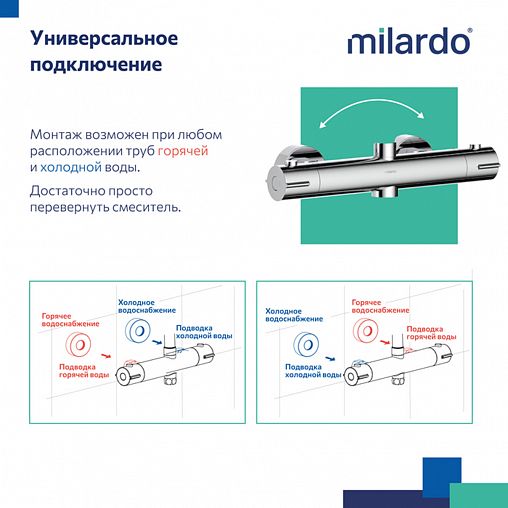 Универсальное подключение

milardo®

Монтаж возможен при любом расположении труб горячей и холодной воды.

Достаточно просто перевернуть смеситель.

Горячее водоснабжение

Холодное водоснабжение

Подводка холодной воды

Подводка горячей воды

Холодное водоснабжение

Горячее водоснабжение

Подводка горячей воды

Подводка холодной воды