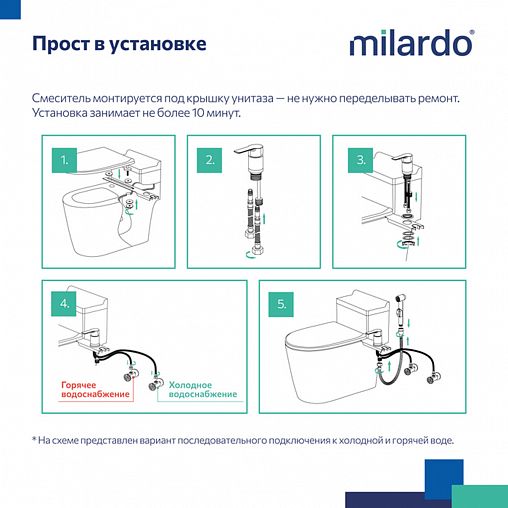 Прост в установке

milardo®

Смеситель монтируется под крышку унитаза — не нужно переделывать ремонт. Установка занимает не более 10 минут.

1.

2.

3.

4.

Горячее водоснабжение

Холодное водоснабжение

5.

* На схеме представлен вариант последовательного подключения к холодной и горячей воде.