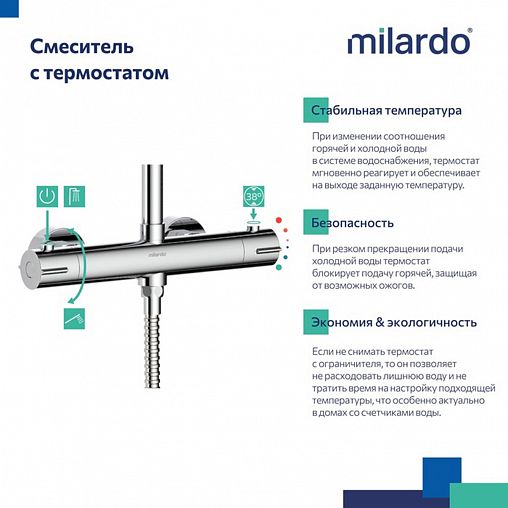 Смеситель с термостатом

milardo®

38°

milardo

Стабильная температура

При изменении соотношения горячей и холодной воды в системе водоснабжения, термостат мгновенно реагирует и обеспечивает на выходе заданную температуру.

Безопасность

При резком прекращении подачи холодной воды термостат блокирует подачу горячей, защищая от возможных ожогов.

Экономия & экологичность

Если не снимать термостат с ограничителя, то он позволяет не расходовать лишнюю воду и не тратить время на настройку подходящей температуры, что особенно актуально в домах со счетчиками воды.