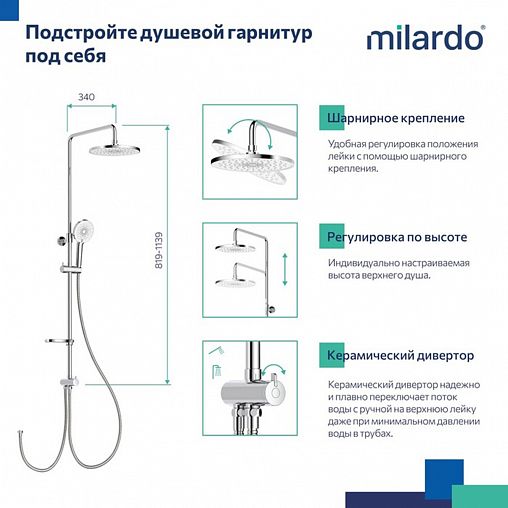 Подстройте душевой гарнитур под себя

milardo®

340

819-1139

Шарнирное крепление

Удобная регулировка положения лейки с помощью шарнирного крепления.

Регулировка по высоте

Индивидуально настраиваемая высота верхнего душа.

Керамический дивертор

Керамический дивертор надежно и плавно переключает поток воды с ручной на верхнюю лейку даже при минимальном давлении воды в трубах.