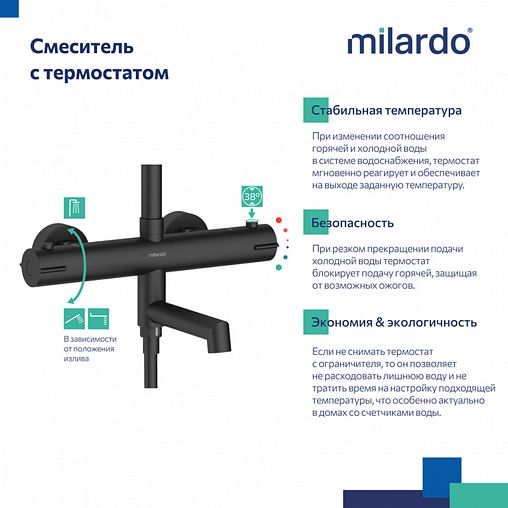 Смеситель с термостатом

milardo®

38°

milardo

В зависимости от положения излива

Стабильная температура

При изменении соотношения горячей и холодной воды в системе водоснабжения, термостат мгновенно реагирует и обеспечивает на выходе заданную температуру.

Безопасность

При резком прекращении подачи холодной воды термостат блокирует подачу горячей, защищая от возможных ожогов.

Экономия & экологичность

Если не снимать термостат с ограничителя, то он позволяет не расходовать лишнюю воду и не тратить время на настройку подходящей температуры, что особенно актуально в домах со счетчиками воды.