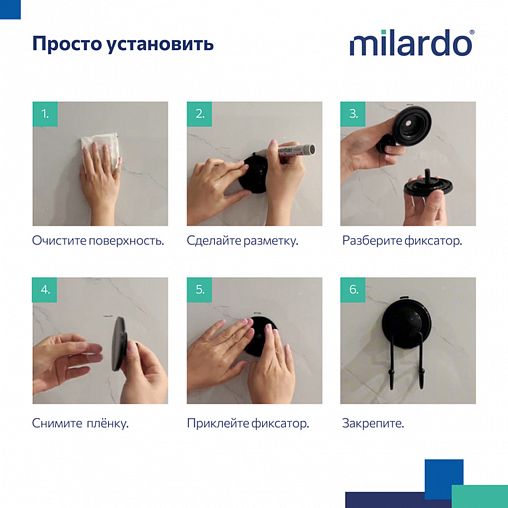 Просто установить

milardo®

1.

Очистите поверхность.

2.

Сделайте разметку.

3.

Разберите фиксатор.

4.

Снимите плёнку.

5.

Приклейте фиксатор.

6.

Закрепите.