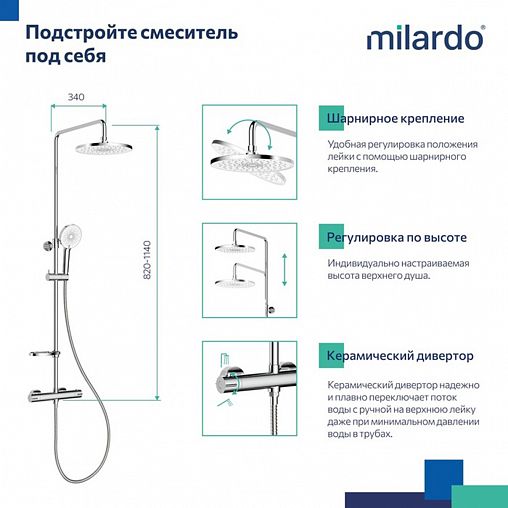 Подстройте смеситель под себя

milardo®

340

820-1140

Шарнирное крепление

Удобная регулировка положения лейки с помощью шарнирного крепления.

Регулировка по высоте

Индивидуально настраиваемая высота верхнего душа.

Керамический дивертор

Керамический дивертор надежно и плавно переключает поток воды с ручной на верхнюю лейку даже при минимальном давлении воды в трубах.