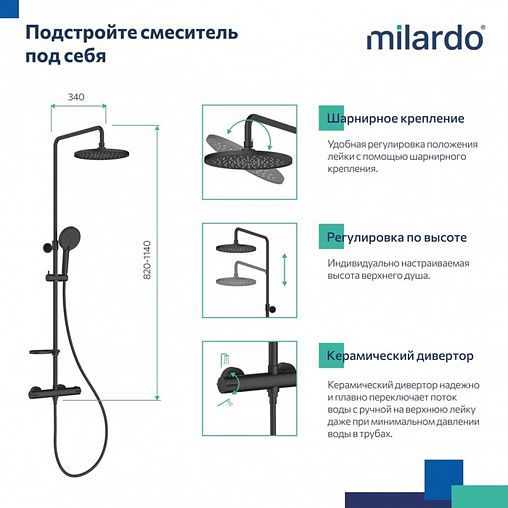 Подстройте смеситель под себя

milardo®

340

820-1140

Шарнирное крепление

Удобная регулировка положения лейки с помощью шарнирного крепления.

Регулировка по высоте

Индивидуально настраиваемая высота верхнего душа.

Керамический дивертор

Керамический дивертор надежно и плавно переключает поток воды с ручной на верхнюю лейку даже при минимальном давлении воды в трубах.