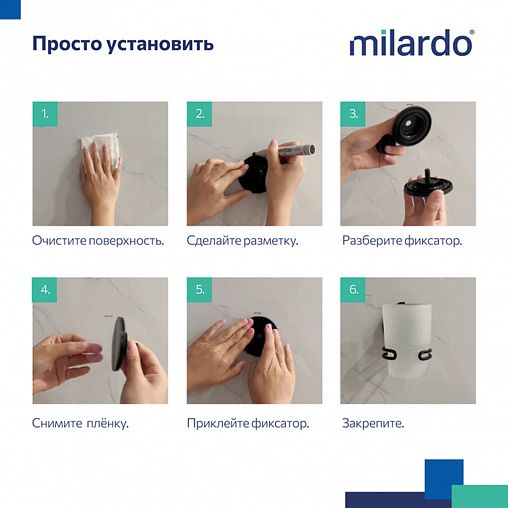 Просто установить

milardo®

1.

Очистите поверхность.

2.

Сделайте разметку.

3.

Разберите фиксатор.

4.

Снимите плёнку.

5.

Приклейте фиксатор.

6.

Закрепите.