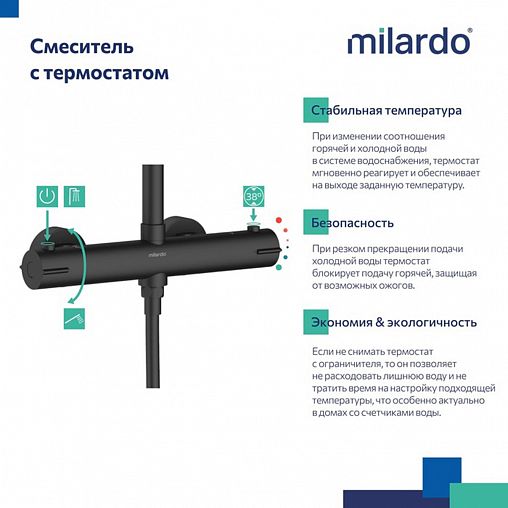 Смеситель с термостатом

milardo®

38°

milardo

Стабильная температура

При изменении соотношения горячей и холодной воды в системе водоснабжения, термостат мгновенно реагирует и обеспечивает на выходе заданную температуру.

Безопасность

При резком прекращении подачи холодной воды термостат блокирует подачу горячей, защищая от возможных ожогов.

Экономия & экологичность

Если не снимать термостат с ограничителя, то он позволяет не расходовать лишнюю воду и не тратить время на настройку подходящей температуры, что особенно актуально в домах со счетчиками воды.