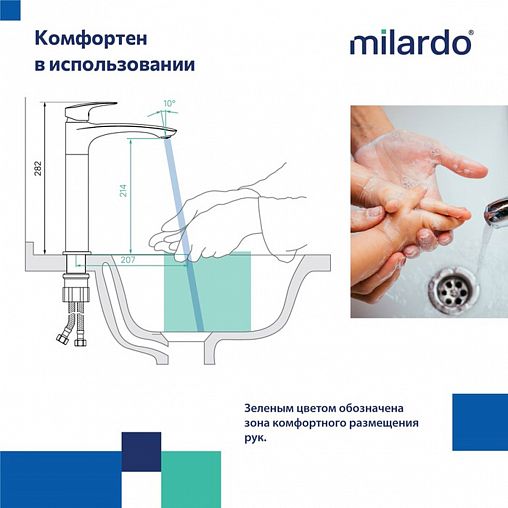 Комфортен
в использовании

milardo®

10°

282

214

207

Зеленым цветом обозначена зона комфортного размещения рук.