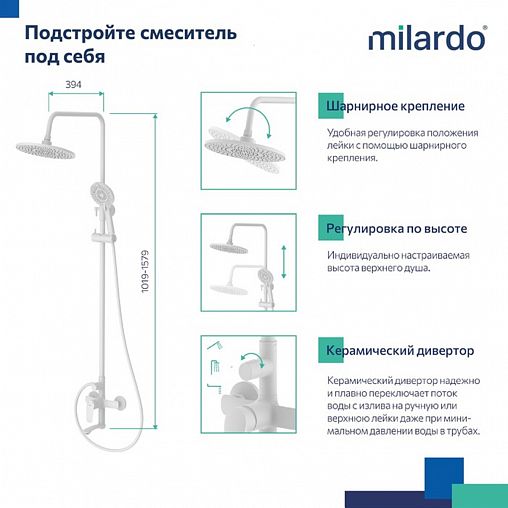 Подстройте смеситель под себя

milardo®

394

1019-1579

Шарнирное крепление

Удобная регулировка положения лейки с помощью шарнирного крепления.

Регулировка по высоте

Индивидуально настраиваемая высота верхнего душа.

Керамический дивертор

Керамический дивертор надежно и плавно переключает поток воды с излива на ручную или верхнюю лейки даже при минимальном давлении воды в трубах.