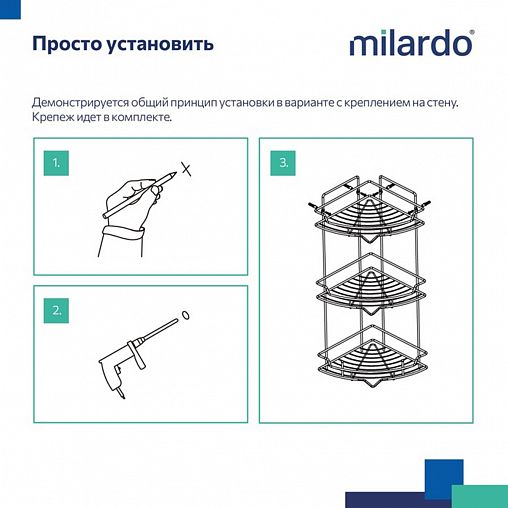 Просто установить

milardo®

Демонстрируется общий принцип установки в варианте с креплением на стену. Крепеж идет в комплекте.

1.

2.

3.