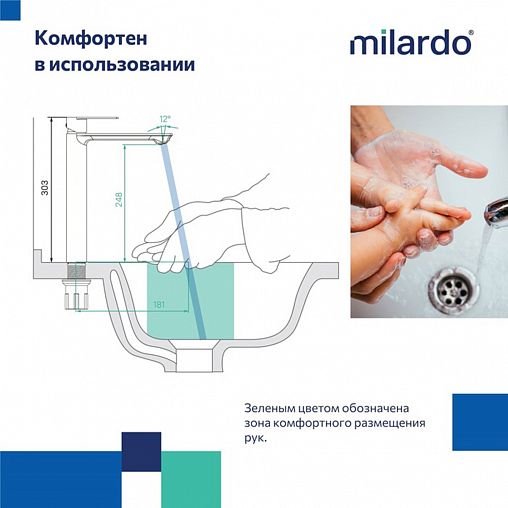 Комфортен в использовании

milardo®

12°

303

248

181

Зеленым цветом обозначена зона комфортного размещения рук.