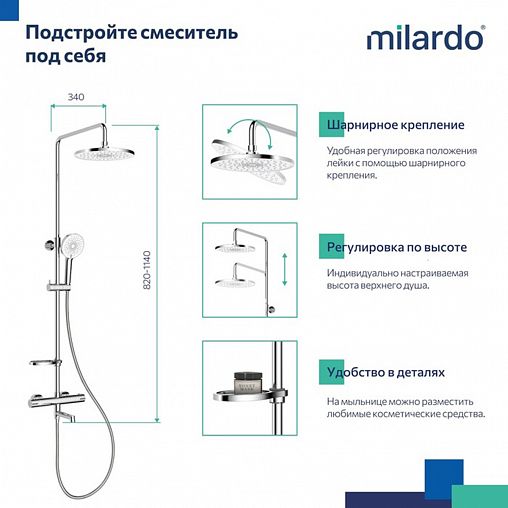 Подстройте смеситель под себя

milardo®

340

820-1140

Шарнирное крепление

Удобная регулировка положения лейки с помощью шарнирного крепления.

Регулировка по высоте

Индивидуально настраиваемая высота верхнего душа.

Удобство в деталях

На мыльнице можно разместить любимые косметические средства.