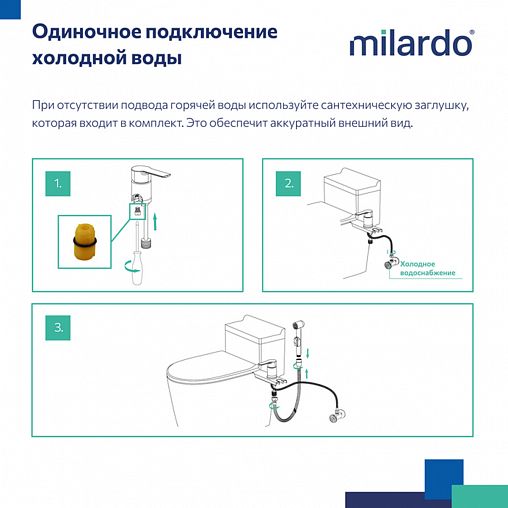 Одиночное подключение холодной воды

milardo®

При отсутствии подвода горячей воды используйте сантехническую заглушку, которая входит в комплект. Это обеспечит аккуратный внешний вид.

1.

2.

Холодное водоснабжение

3.