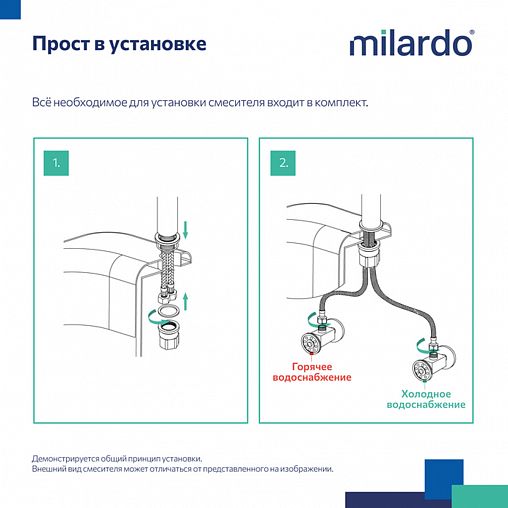 Прост в установке

milardo®

Всё необходимое для установки смесителя входит в комплект.

1.

2.

Горячее водоснабжение

Холодное водоснабжение

Демонстрируется общий принцип установки.
Внешний вид смесителя может отличаться от представленного на изображении.