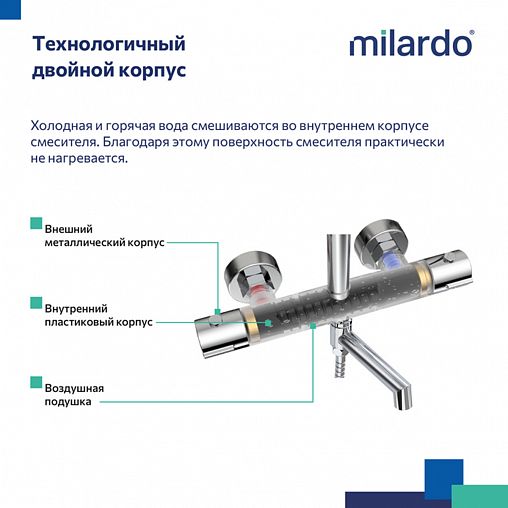 Технологичный двойной корпус

milardo®

Холодная и горячая вода смешиваются во внутреннем корпусе смесителя. Благодаря этому поверхность смесителя практически не нагревается.

Внешний металлический корпус

Внутренний пластиковый корпус

Воздушная подушка