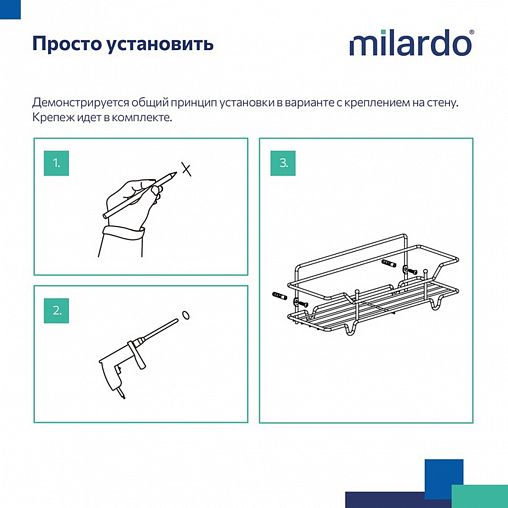 Просто установить

milardo®

Демонстрируется общий принцип установки в варианте с креплением на стену. Крепеж идет в комплекте.

1.

2.

3.