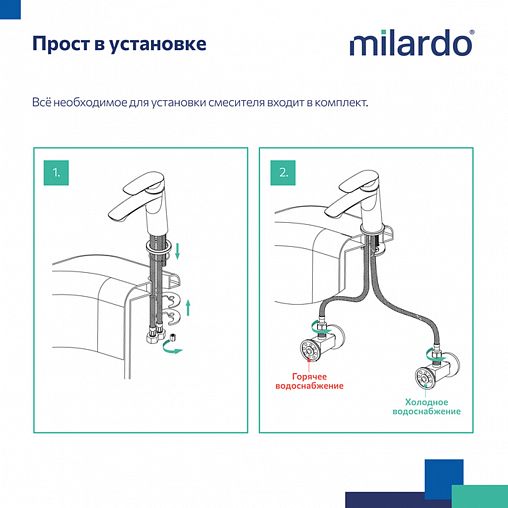 Прост в установке

milardo®

Всё необходимое для установки смесителя входит в комплект.

1.

2.

Горячее водоснабжение

Холодное водоснабжение