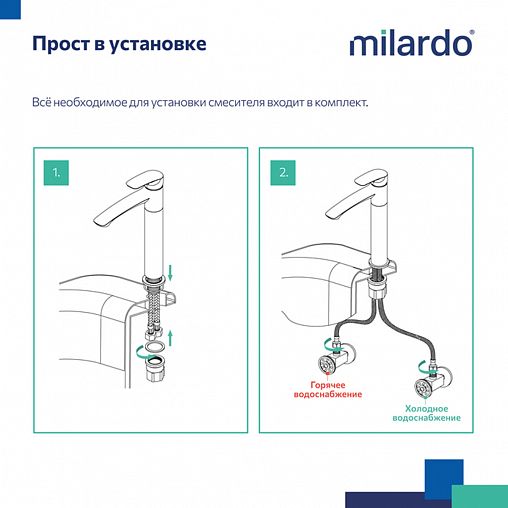 Прост в установке

milardo®

Всё необходимое для установки смесителя входит в комплект.

1.

2.

Горячее водоснабжение

Холодное водоснабжение